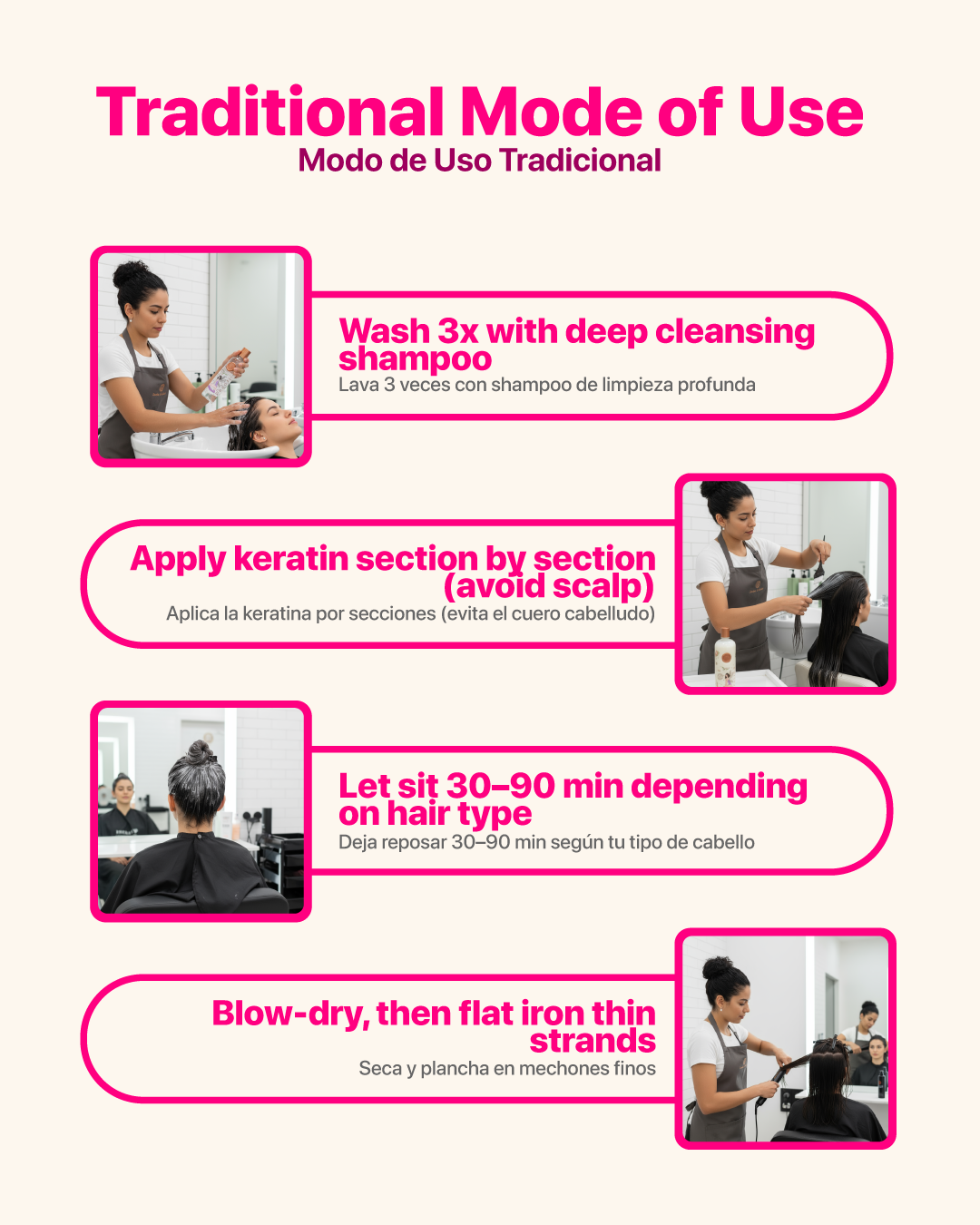 Traditional Mode of Use
Modo de Uso Tradicional

Wash 3x with deep cleansing shampoo
Lava 3 veces con shampoo de limpieza profunda

Apply keratin section by section (avoid scalp)
Aplica la keratina por secciones (evita el cuero cabelludo)

Let sit 30–90 min depending on hair type
Deja reposar 30–90 min según tu tipo de cabello

Blow-dry, then flat iron thin strands
Seca y plancha en mechones finos