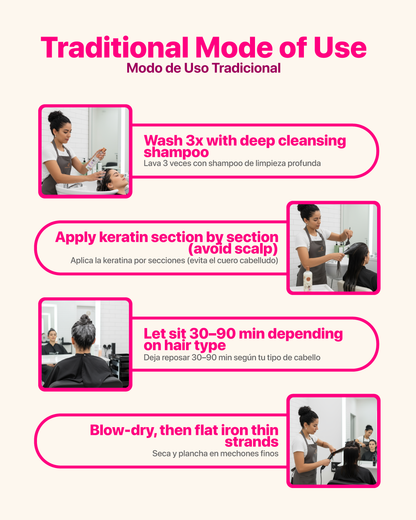 Traditional Mode of Use
Modo de Uso Tradicional

Wash 3x with deep cleansing shampoo
Lava 3 veces con shampoo de limpieza profunda

Apply keratin section by section (avoid scalp)
Aplica la keratina por secciones (evita el cuero cabelludo)

Let sit 30–90 min depending on hair type
Deja reposar 30–90 min según tu tipo de cabello

Blow-dry, then flat iron thin strands
Seca y plancha en mechones finos